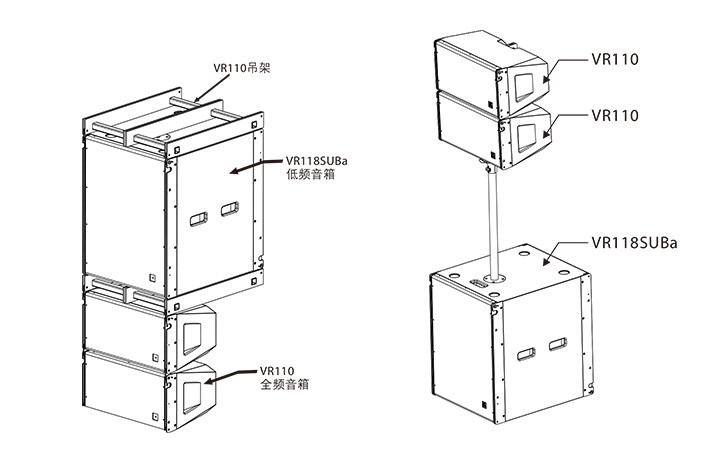 VR110吊架

VR118SUBa
低频音箱

VR110
全频音箱

VR110

VR110

VR118SUBa